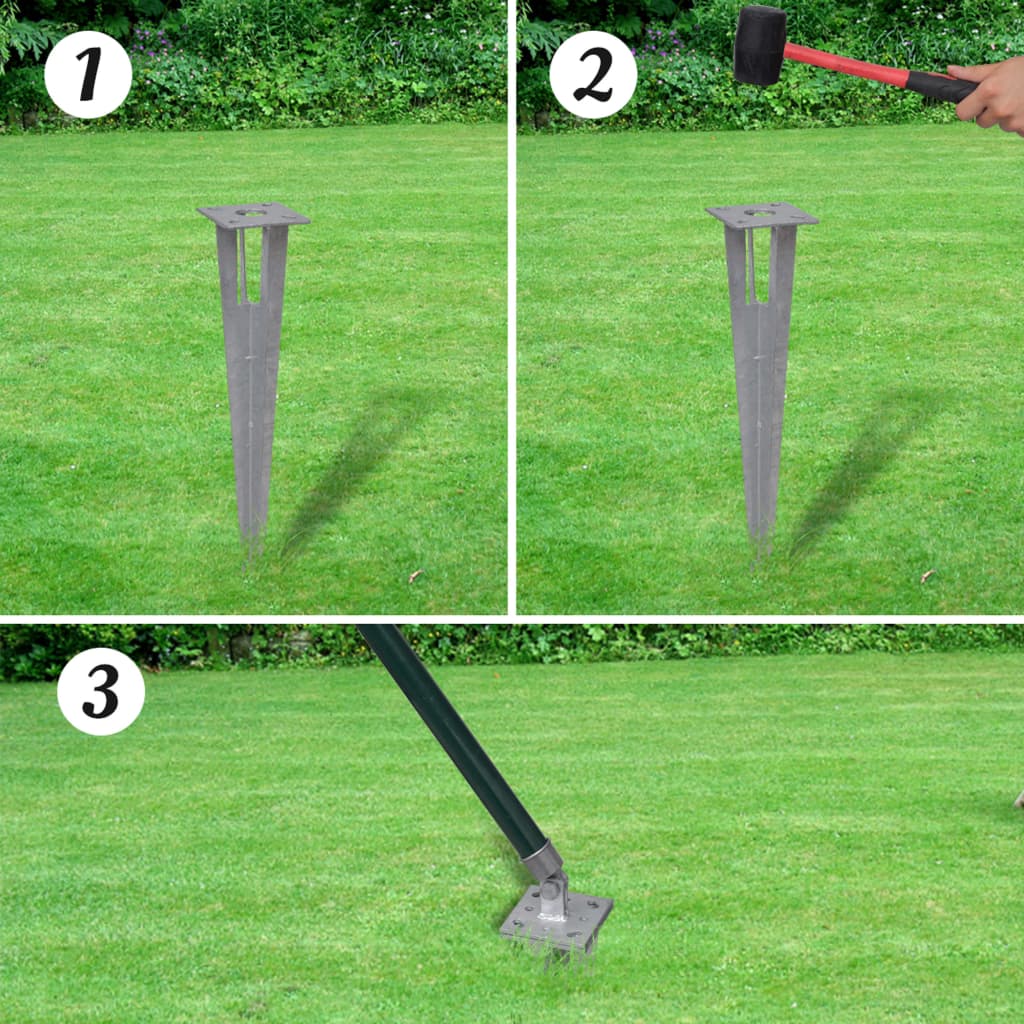 1

2

3